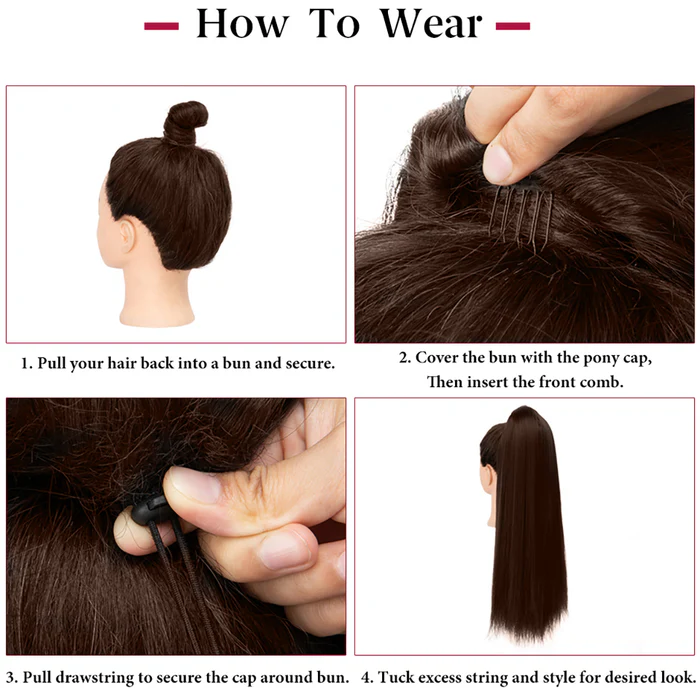 How To Wear

1. Pull your hair back into a bun and secure.

2. Cover the bun with the pony cap, Then insert the front comb.

3. Pull drawstring to secure the cap around bun.

4. Tuck excess string and style for desired look.